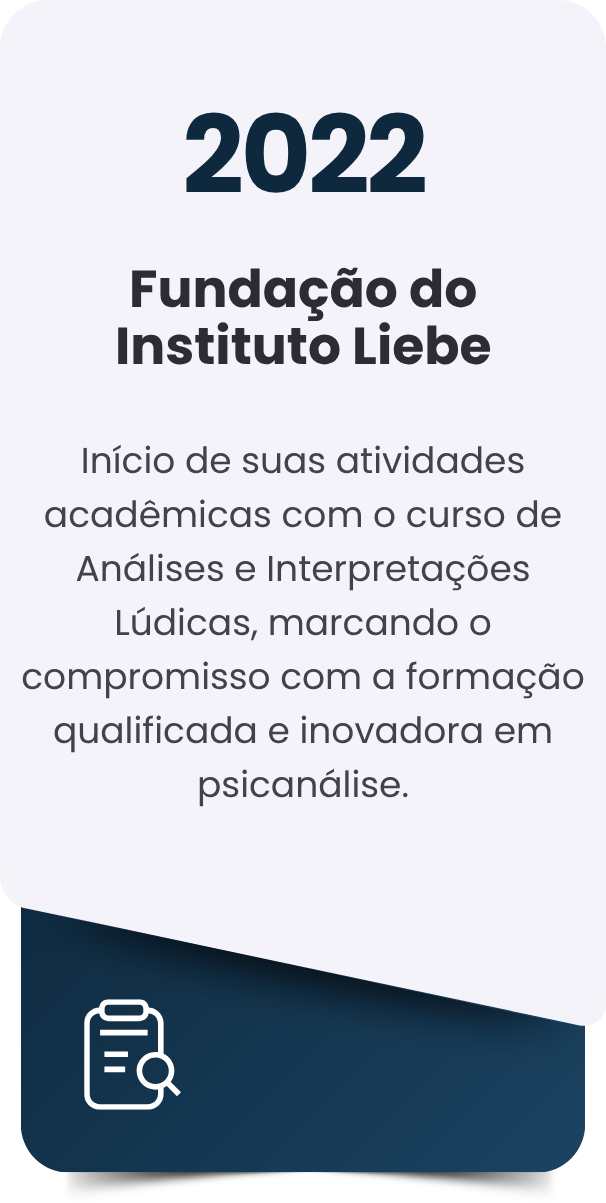 2022

Fundação do Instituto Liebe

Início de suas atividades acadêmicas com o curso de Análises e Interpretações Lúdicas, marcando o compromisso com a formação qualificada e inovadora em psicanálise.