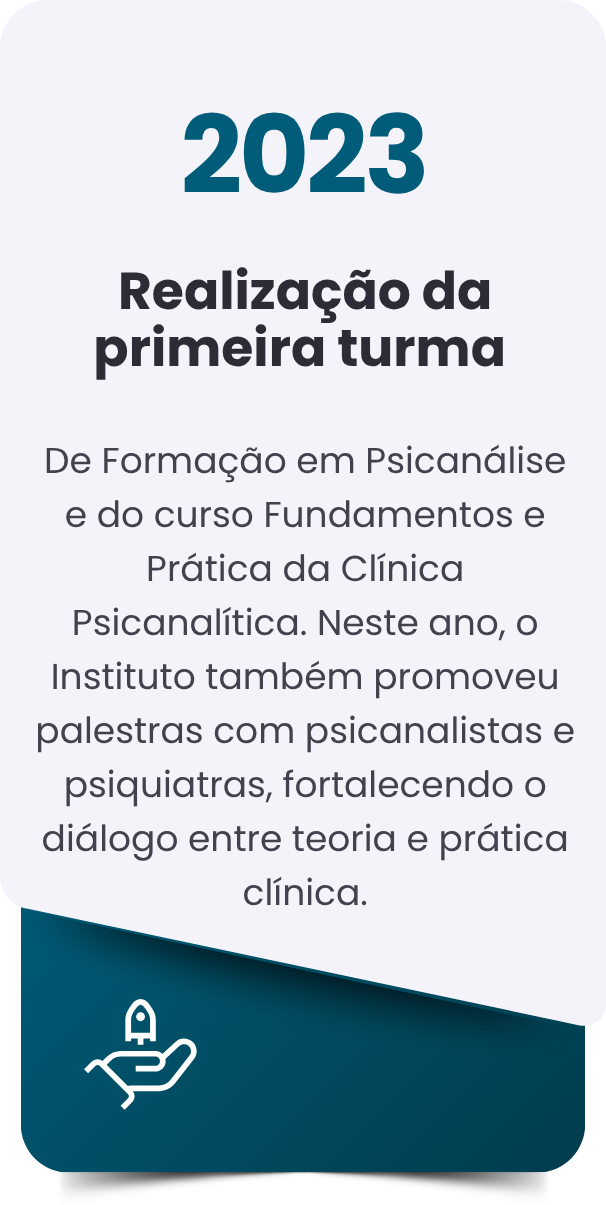 2023

Realização da primeira turma

De Formação em Psicanálise e do curso Fundamentos e Prática da Clínica Psicanalítica. Neste ano, o Instituto também promoveu palestras com psicanalistas e psiquiatras, fortalecendo o diálogo entre teoria e prática clínica.