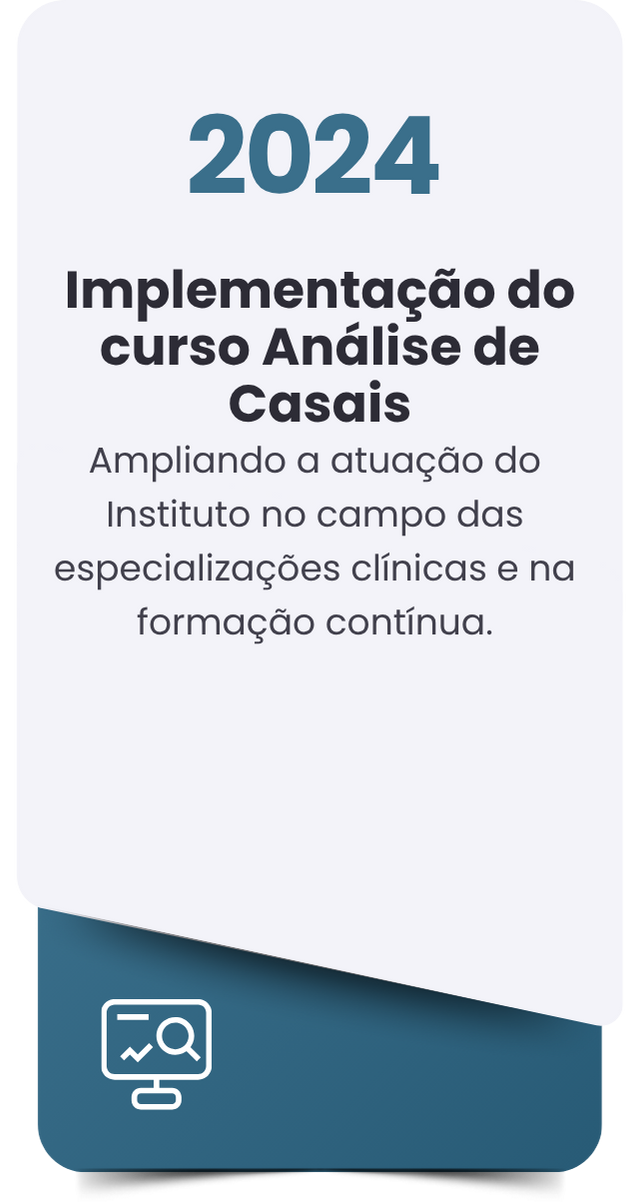 2024

Implementação do curso Análise de Casais

Ampliando a atuação do Instituto no campo das especializações clínicas e na formação contínua.