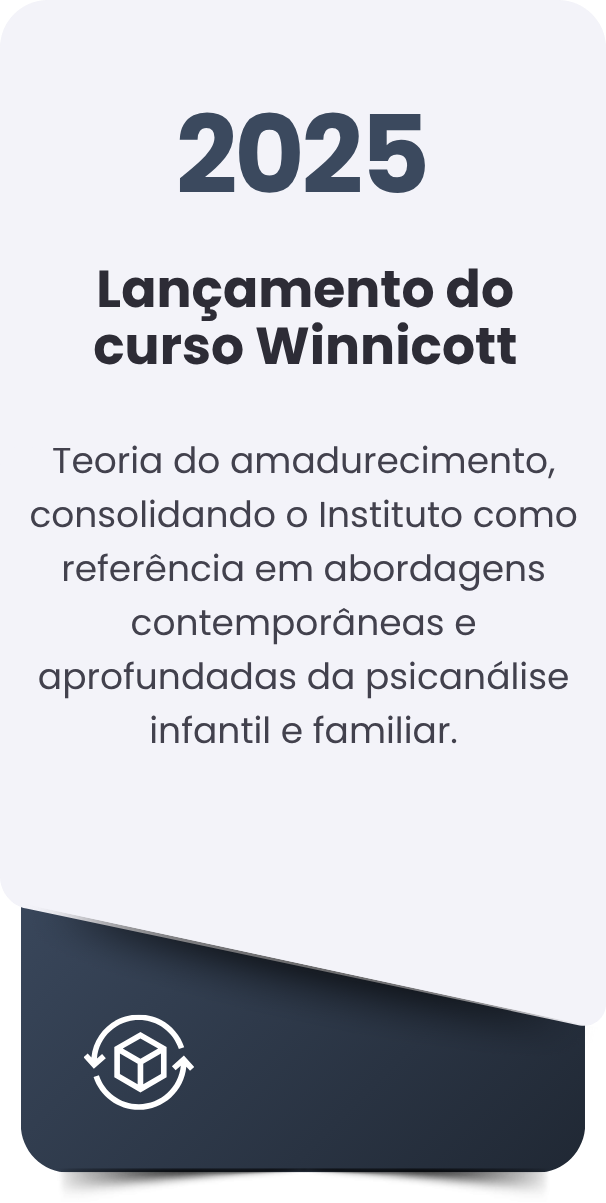 2025

Lançamento do curso Winnicott

Teoria do amadurecimento, consolidando o Instituto como referência em abordagens contemporâneas e aprofundadas da psicanálise infantil e familiar.