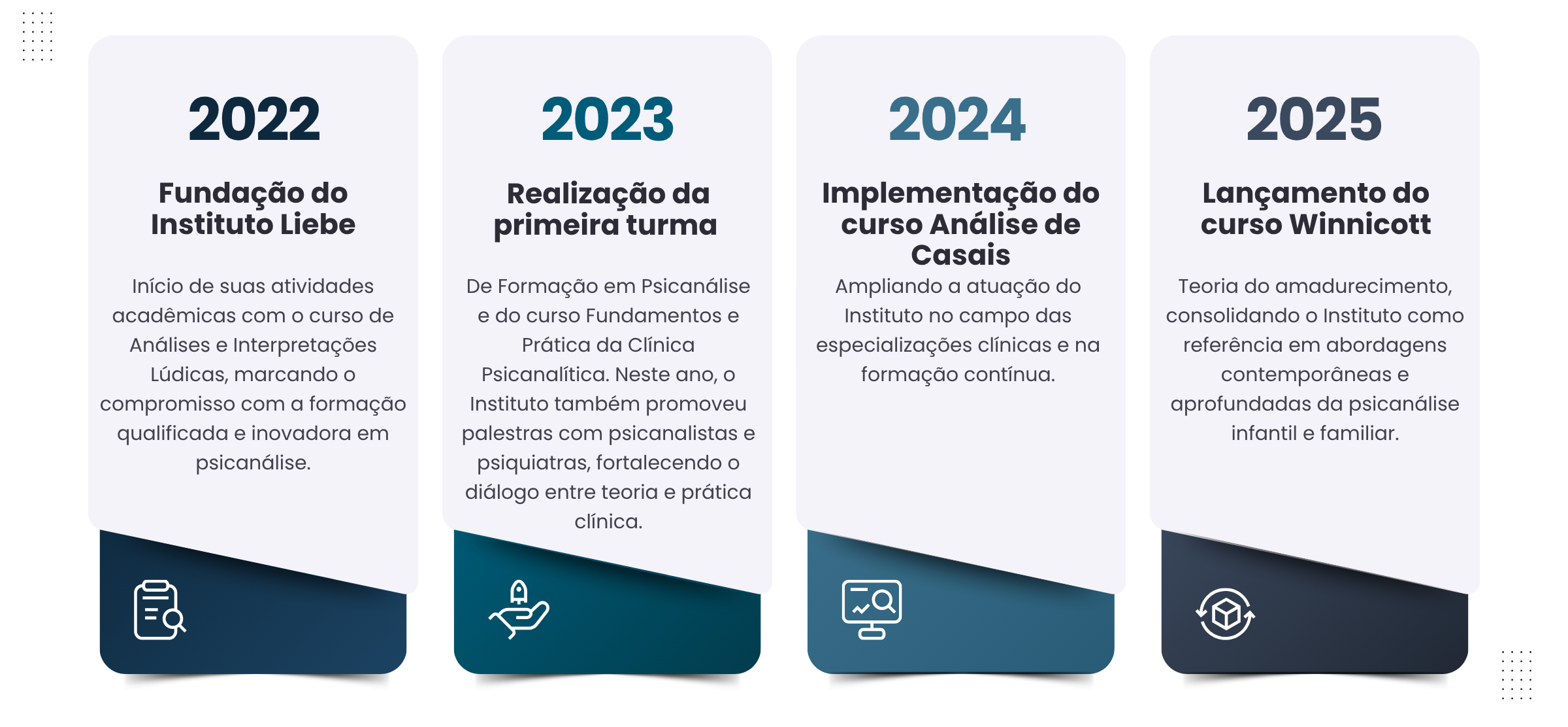 2022

Fundação do Instituto Liebe

Início de suas atividades acadêmicas com o curso de Análises e Interpretações Lúdicas, marcando o compromisso com a formação qualificada e inovadora em psicanálise.

2023

Realização da primeira turma

De Formação em Psicanálise e do curso Fundamentos e Prática da Clínica Psicanalítica. Neste ano, o Instituto também promoveu palestras com psicanalistas e psiquiatras, fortalecendo o diálogo entre teoria e prática clínica.

2024

Implementação do curso Análise de Casais

Ampliando a atuação do Instituto no campo das especializações clínicas e na formação contínua.

2025

Lançamento do curso Winnicott

Teoria do amadurecimento, consolidando o Instituto como referência em abordagens contemporâneas e aprofundadas da psicanálise infantil e familiar.